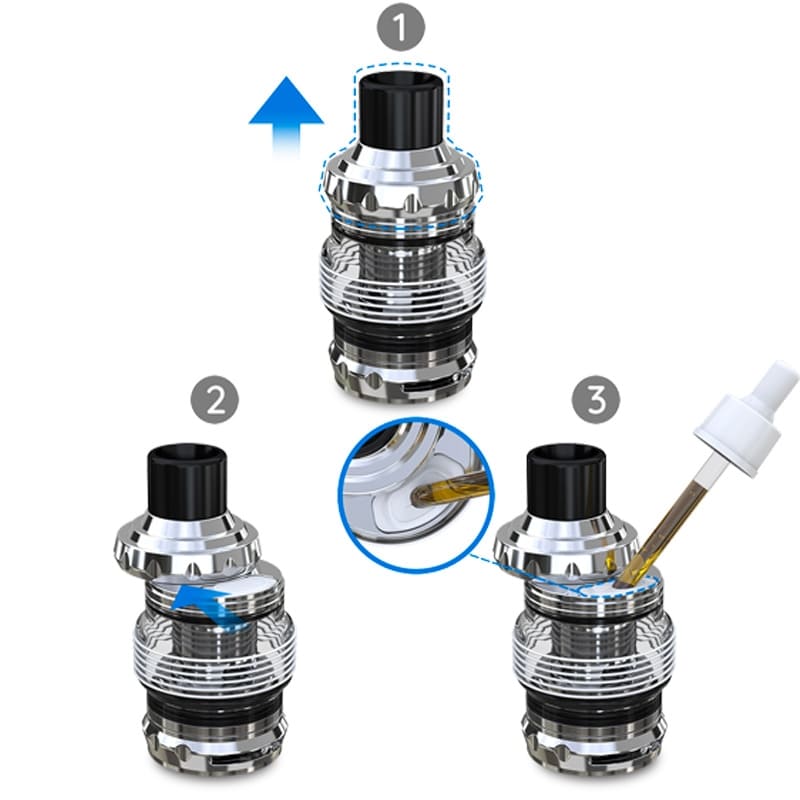 1

2

3