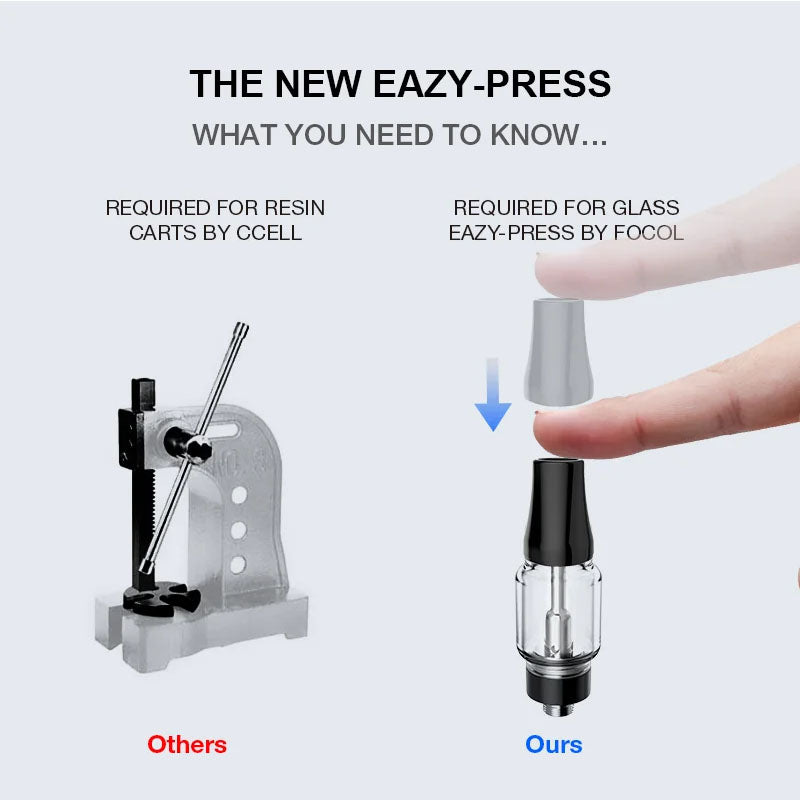 THE NEW EAZY-PRESS

WHAT YOU NEED TO KNOW...

REQUIRED FOR RESIN CARTS BY CCELL

REQUIRED FOR GLASS EAZY-PRESS BY FOCOL

Others

Ours