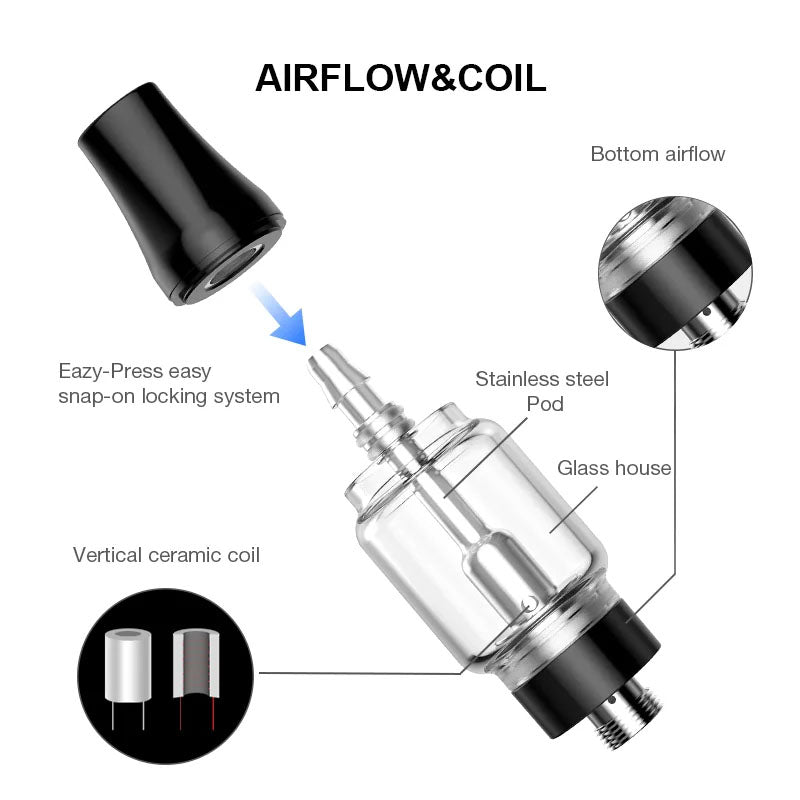 AIRFLOW&COIL

Bottom airflow

Eazy-Press easy snap-on locking system

Stainless steel Pod

Glass house

Vertical ceramic coil